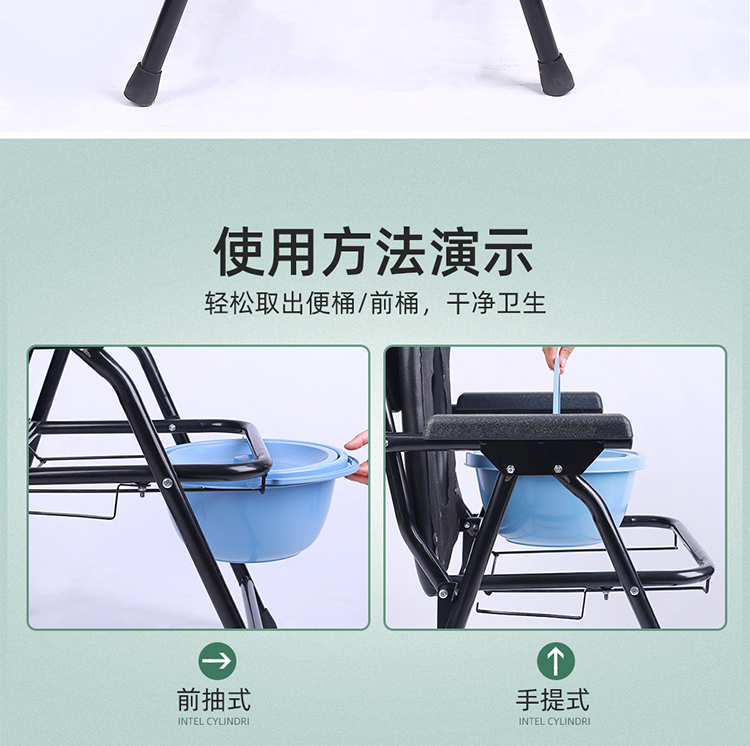 使用方法演示

轻松取出便桶/前桶，干净卫生

前抽式
INTEL CYLINDRI

手提式
INTEL CYLINDRI